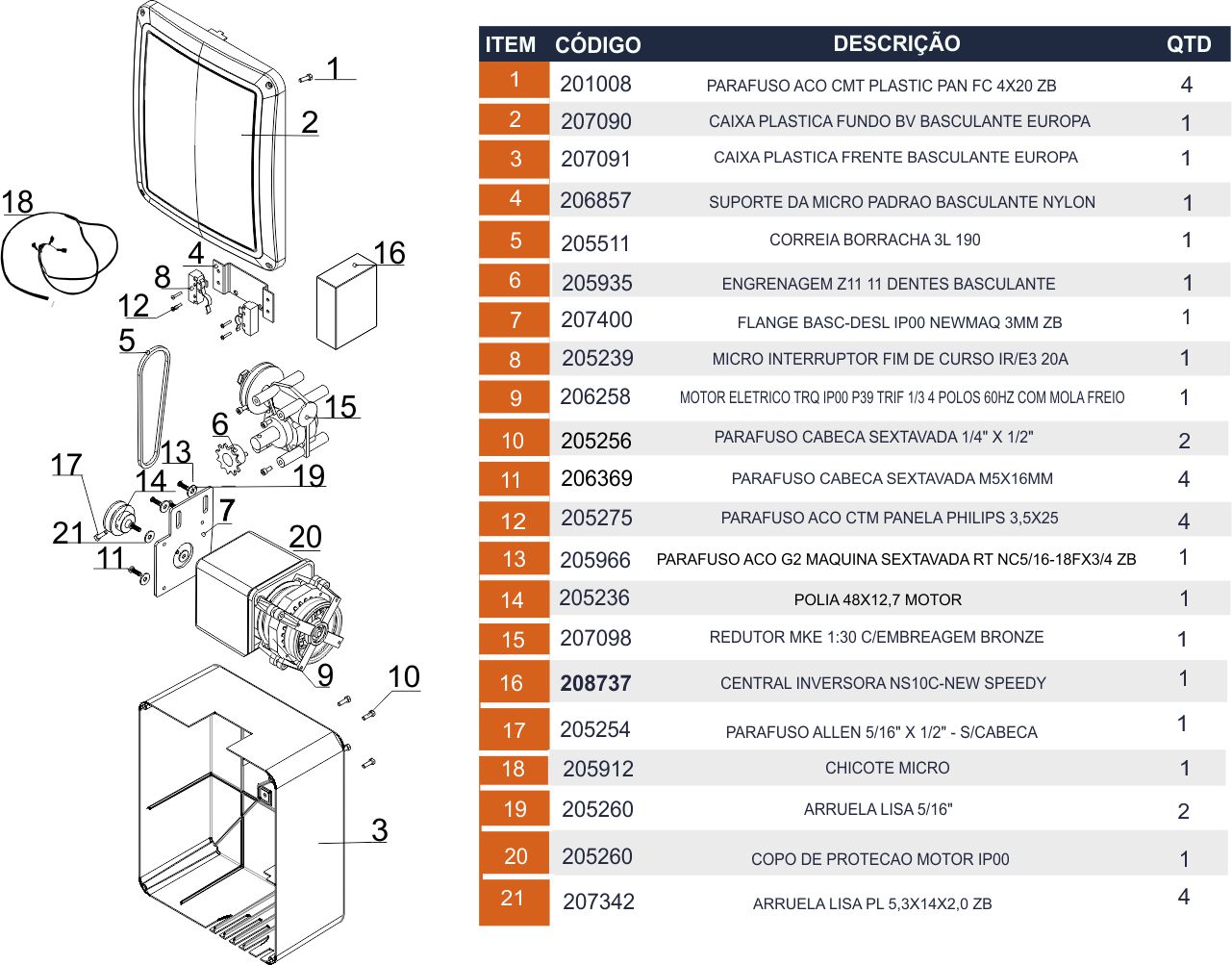 1
2
18
4
16
8
12
5
15
6
13
17
14
19
7
21
20
11
9
10
3

| ITEM | CÓDIGO | DESCRIÇÃO | QTD |
|---|---|---|---|
| 1 | 201008 | PARAFUSO ACO CMT PLASTIC PAN FC 4X20 ZB | 4 |
| 2 | 207090 | CAIXA PLASTICA FUNDO BV BASCULANTE EUROPA | 1 |
| 3 | 207091 | CAIXA PLASTICA FRENTE BASCULANTE EUROPA | 1 |
| 4 | 206857 | SUPORTE DA MICRO PADRAO BASCULANTE NYLON | 1 |
| 5 | 205511 | CORREIA BORRACHA 3L 190 | 1 |
| 6 | 205935 | ENGRENAGEM Z11 11 DENTES BASCULANTE | 1 |
| 7 | 207400 | FLANGE BASC-DESL IP00 NEWMAQ 3MM ZB | 1 |
| 8 | 205239 | MICRO INTERRUPTOR FIM DE CURSO IR/E3 20A | 1 |
| 9 | 206258 | MOTOR ELETRICO TRQ IP00 P39 TRIF 1/3 4 POLOS 60HZ COM MOLA FREIO | 1 |
| 10 | 205256 | PARAFUSO CABECA SEXTAVADA 1/4" X 1/2" | 2 |
| 11 | 206369 | PARAFUSO CABECA SEXTAVADA M5X16MM | 4 |
| 12 | 205275 | PARAFUSO ACO CTM PANELA PHILIPS 3,5X25 | 4 |
| 13 | 205966 | PARAFUSO ACO G2 MAQUINA SEXTAVADA RT NC5/16-18FX3/4 ZB | 1 |
| 14 | 205236 | POLIA 48X12,7 MOTOR | 1 |
| 15 | 207098 | REDUTOR MKE 1:30 C/EMBREAGEM BRONZE | 1 |
| 16 | 208737 | CENTRAL INVERSORA NS10C-NEW SPEEDY | 1 |
| 17 | 205254 | PARAFUSO ALLEN 5/16" X 1/2" - S/CABECA | 1 |
| 18 | 205912 | CHICOTE MICRO | 1 |
| 19 | 205260 | ARRUELA LISA 5/16" | 2 |
| 20 | 205260 | COPO DE PROTECAO MOTOR IP00 | 1 |
| 21 | 207342 | ARRUELA LISA PL 5,3X14X2,0 ZB | 4 |